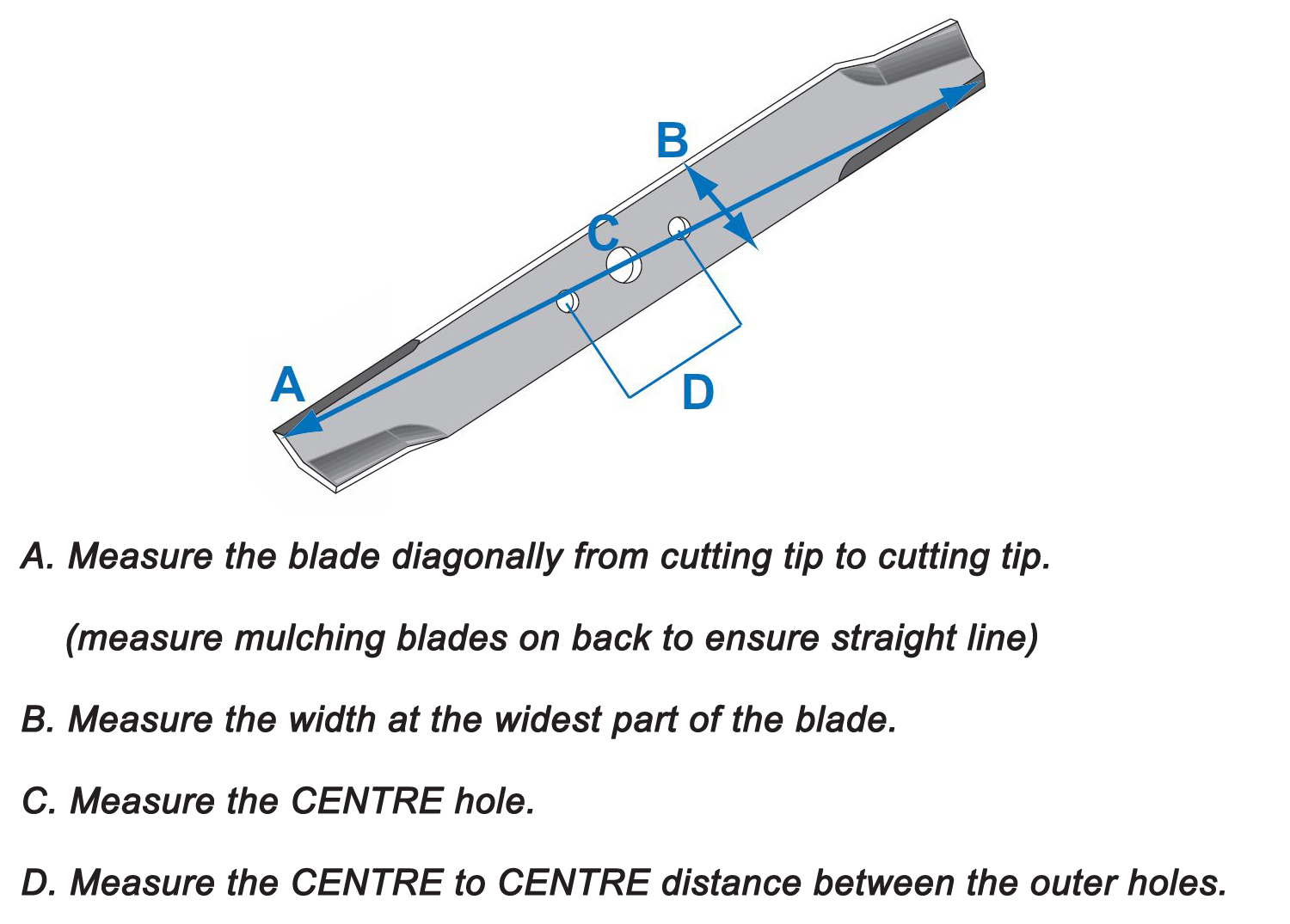 B

C

A

D

A. Measure the blade diagonally from cutting tip to cutting tip.

(measure mulching blades on back to ensure straight line)

B. Measure the width at the widest part of the blade.

C. Measure the CENTRE hole.

D. Measure the CENTRE to CENTRE distance between the outer holes.