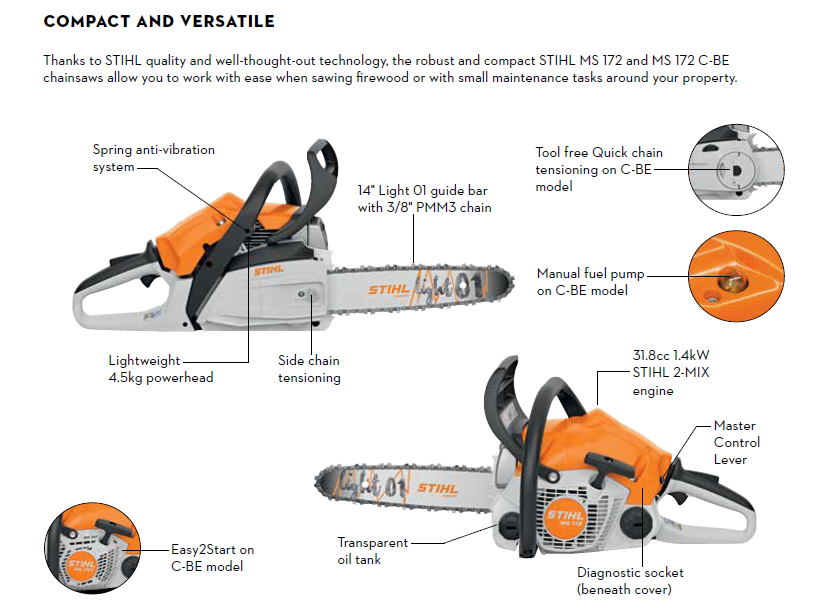 COMPACT AND VERSATILE

Thanks to STIHL quality and well-thought-out technology, the robust and compact STIHL MS 172 and MS 172 C-BE chainsaws allow you to work with ease when sawing firewood or with small maintenance tasks around your property.

Spring anti-vibration system

14" Light 01 guide bar with 3/8" PMM3 chain

Tool free Quick chain tensioning on C-BE model

Manual fuel pump on C-BE model

STIHL

STIHL light 01

Lightweight 4.5kg powerhead

Side chain tensioning

31.8cc 1.4kW STIHL 2-MIX engine

Master Control Lever

light 01 STIHL

STIHL MS 172

Transparent oil tank

Diagnostic socket (beneath cover)

STIHL MS 172

Easy2Start on C-BE model